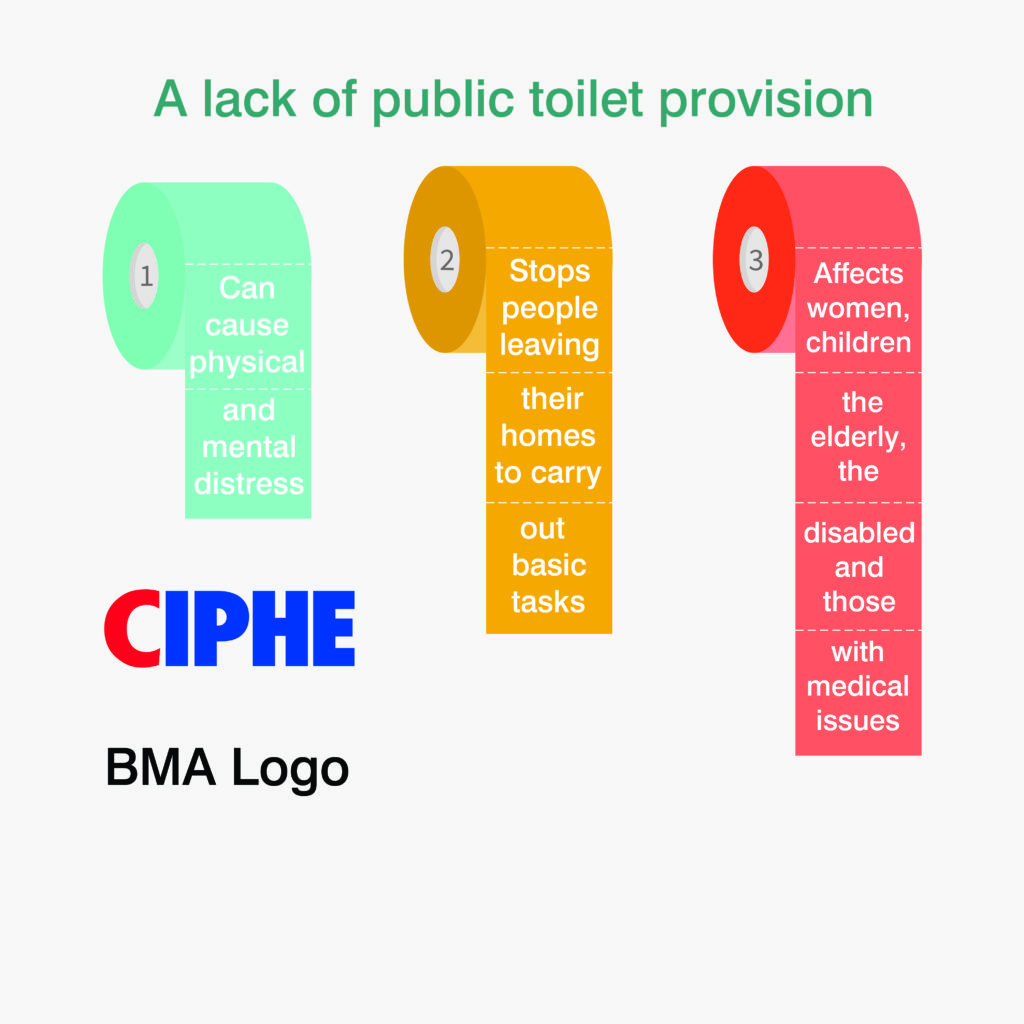 A lack of public toilet provision

1

Can cause physical and mental distress

2

Stops people leaving their homes to carry out basic tasks

3

Affects women, children the elderly, the disabled and those with medical issues

CIPHE

BMA Logo