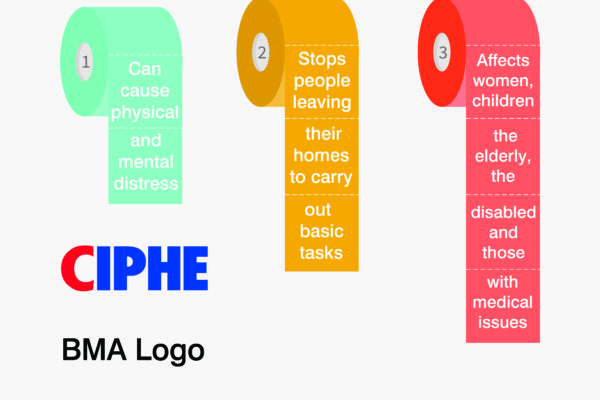 1

Can cause physical and mental distress

2

Stops people leaving their homes to carry out basic tasks

3

Affects women, children the elderly, the disabled and those with medical issues

CIPHE

BMA Logo