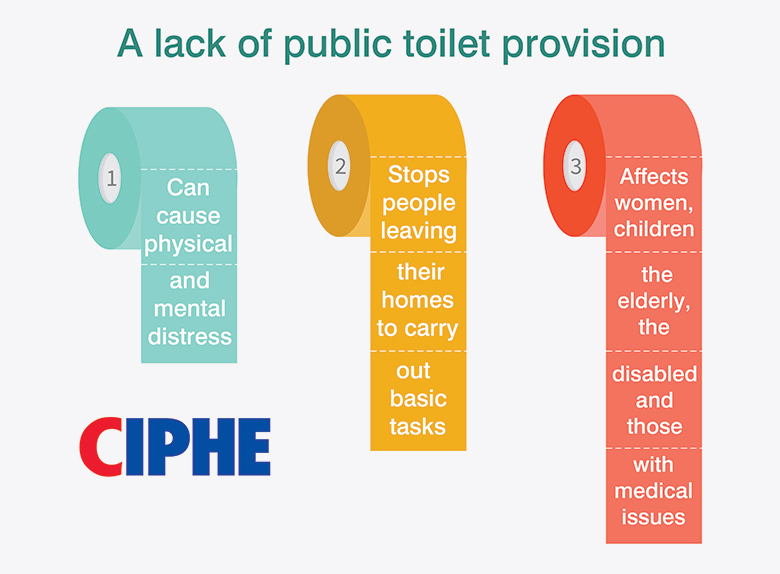 A lack of public toilet provision

1

Can cause physical and mental distress

2

Stops people leaving their homes to carry out basic tasks

3

Affects women, children the elderly, the disabled and those with medical issues

CIPHE